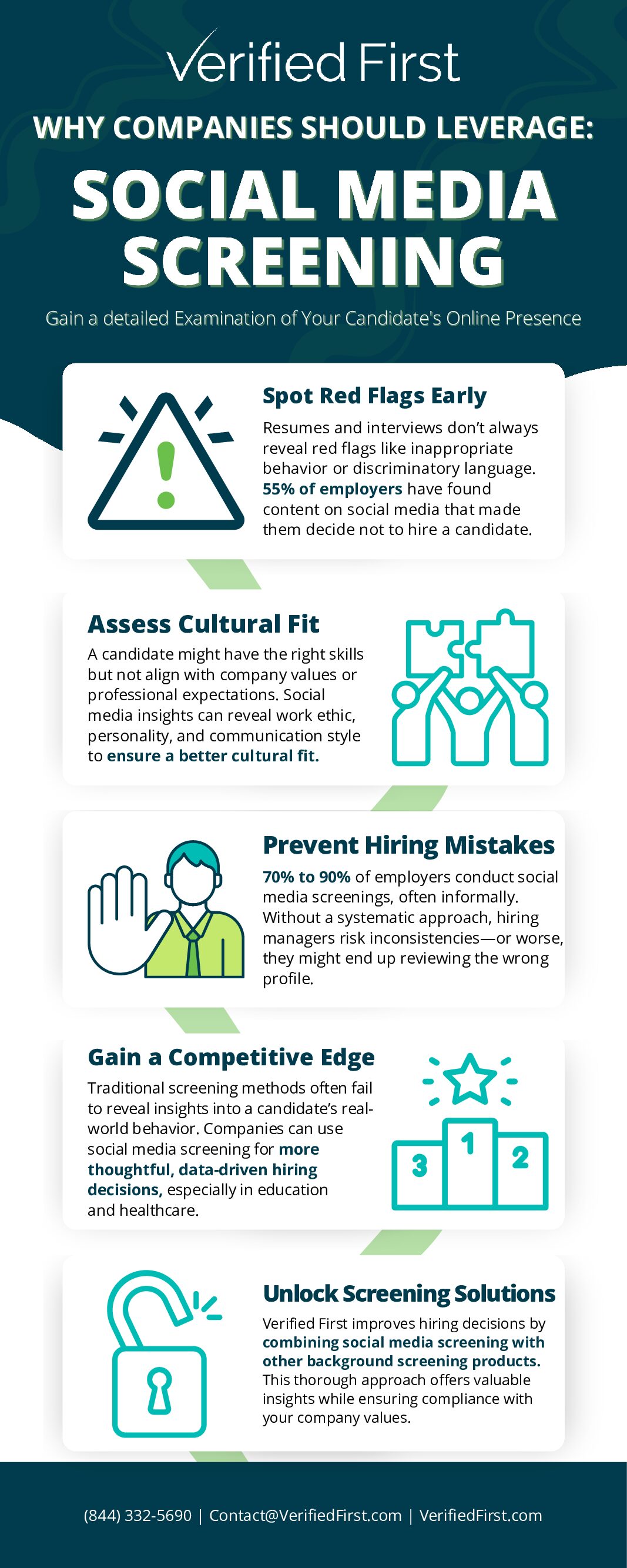 Verified First

WHY COMPANIES SHOULD LEVERAGE:

SOCIAL MEDIA SCREENING

Gain a detailed Examination of Your Candidate's Online Presence

Spot Red Flags Early

Resumes and interviews don't always reveal red flags like inappropriate behavior or discriminatory language. 55% of employers have found content on social media that made them decide not to hire a candidate.

Assess Cultural Fit

A candidate might have the right skills but not align with company values or professional expectations. Social media insights can reveal work ethic, personality, and communication style to ensure a better cultural fit.

Prevent Hiring Mistakes

70% to 90% of employers conduct social media screenings, often informally. Without a systematic approach, hiring managers risk inconsistencies—or worse, they might end up reviewing the wrong profile.

Gain a Competitive Edge

Traditional screening methods often fail to reveal insights into a candidate's real-world behavior. Companies can use social media screening for more thoughtful, data-driven hiring decisions, especially in education and healthcare.

3 1 2

Unlock Screening Solutions

Verified First improves hiring decisions by combining social media screening with other background screening products. This thorough approach offers valuable insights while ensuring compliance with your company values.

(844) 332-5690 | Contact@VerifiedFirst.com | VerifiedFirst.com